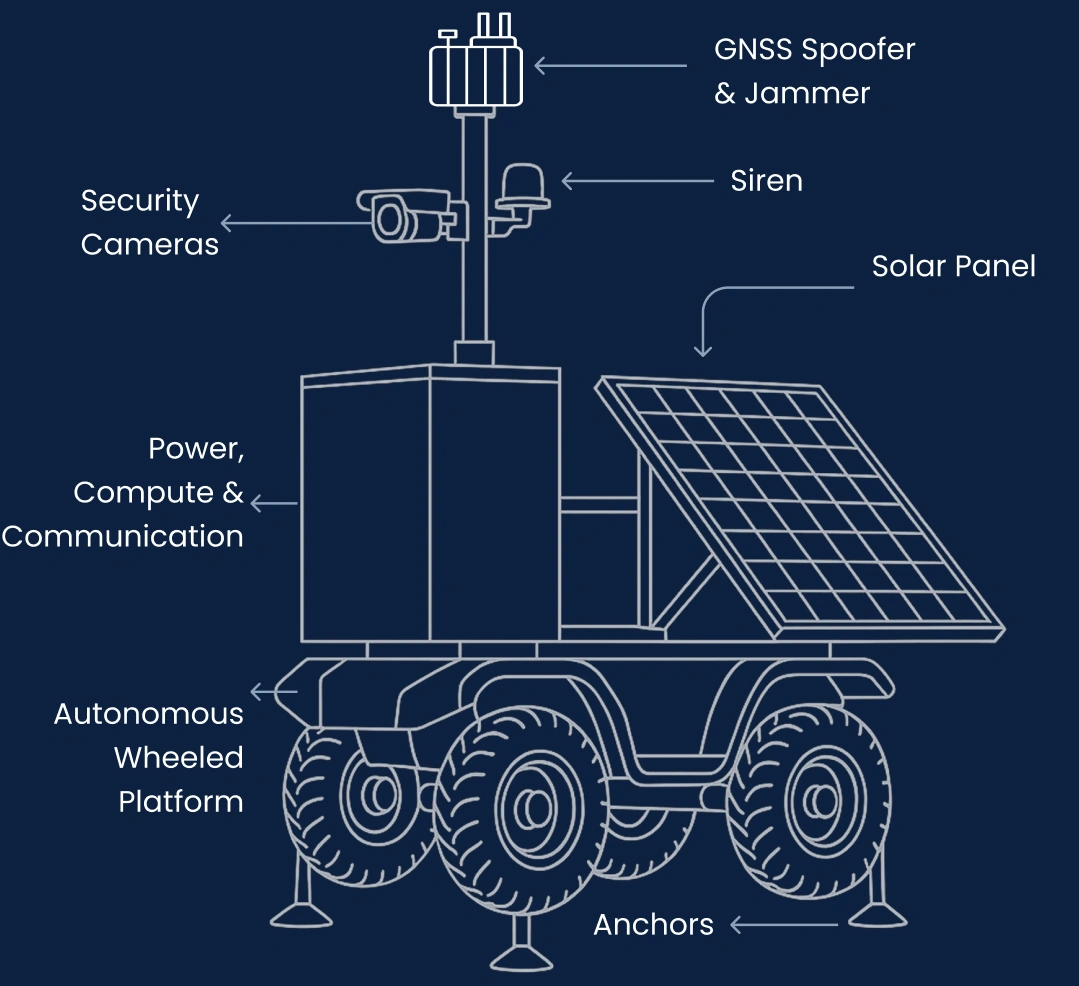 GNSS Spoofer & Jammer

Siren

Security Cameras

Solar Panel

Power, Compute & Communication

Autonomous Wheeled Platform

Anchors